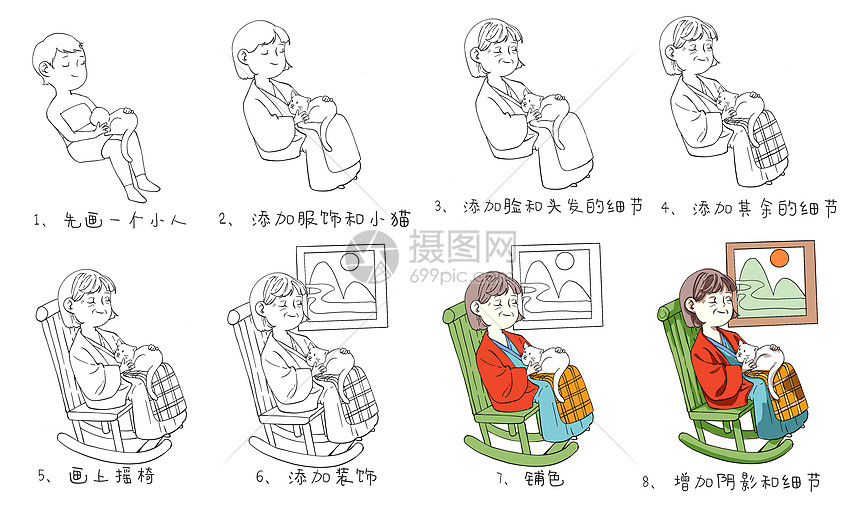 1、先画一个小人

2、添加服饰和小猫

3、添加脸和头发的细节

4、添加其余的细节

摄图网
699pic.com

5、画上摇椅

6、添加装饰

7、铺色

8、增加阴影和细节