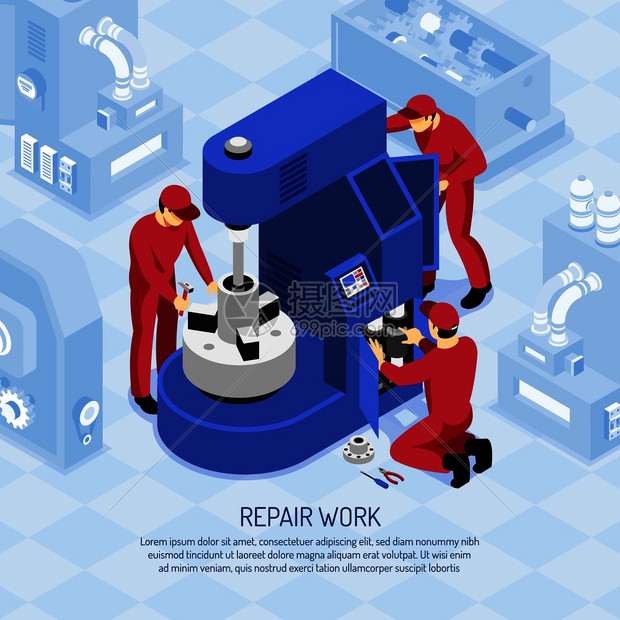 摄图网
699pic.com

REPAIR WORK

Lorem ipsum dolor sit amet, consectetuer adipiscing elit, sed diam nonummy nibh euismod tincidunt ut laoreet dolore magna aliquam erat volutpat. Ut wisi enim ad minim veniam, quis nostrud exerci tation ullamcorper suscipit lobortis