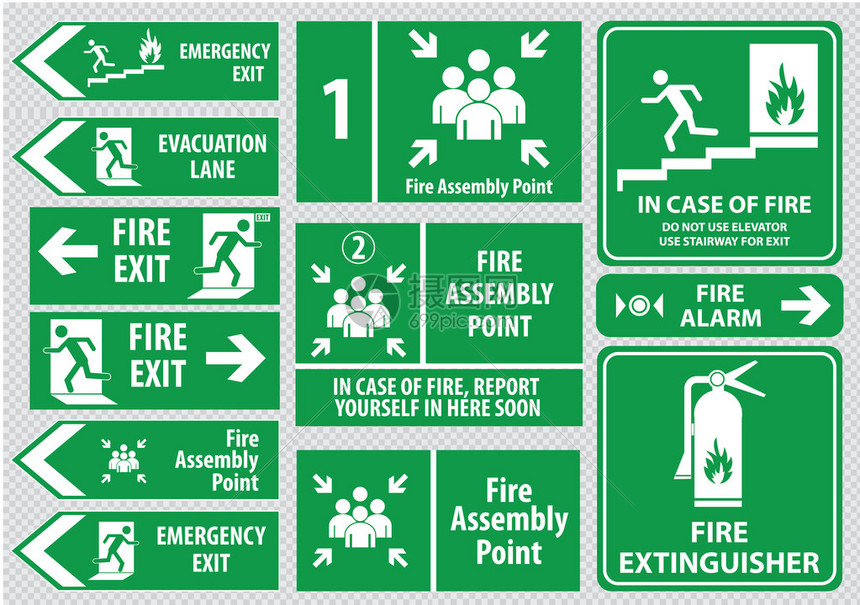 EMERGENCY EXIT

EVACUATION LANE

FIRE EXIT

EXIT

FIRE EXIT

Fire Assembly Point

EMERGENCY EXIT

1

Fire Assembly Point

2

FIRE ASSEMBLY POINT

摄图网
699pic.com

IN CASE OF FIRE, REPORT YOURSELF IN HERE SOON

Fire Assembly Point

IN CASE OF FIRE

DO NOT USE ELEVATOR
USE STAIRWAY FOR EXIT

FIRE ALARM

FIRE EXTINGUISHER