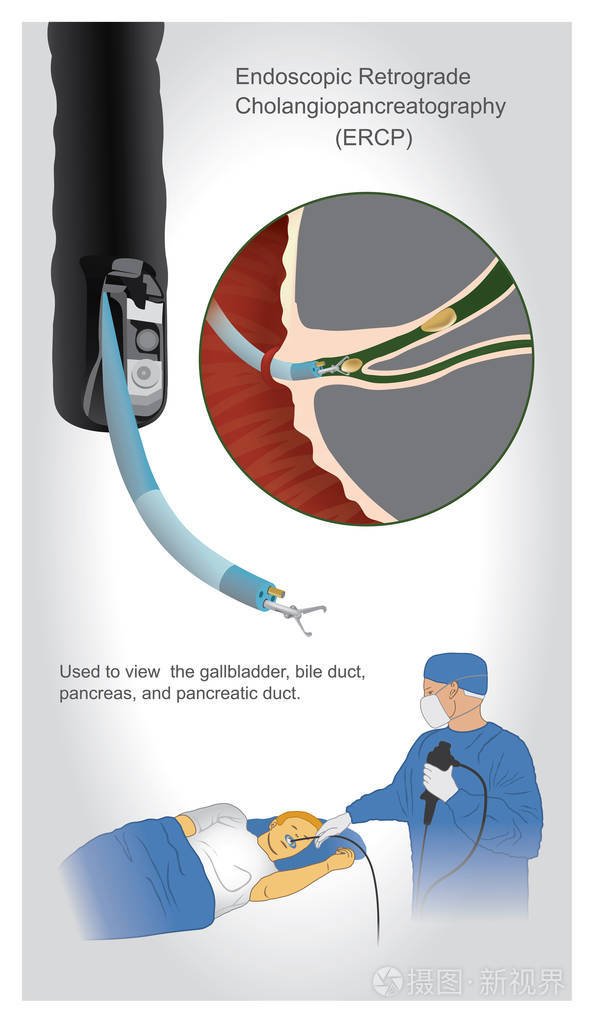 Endoscopic Retrograde Cholangiopancreatography (ERCP)

Used to view the gallbladder, bile duct, pancreas, and pancreatic duct.

摄图·新视界